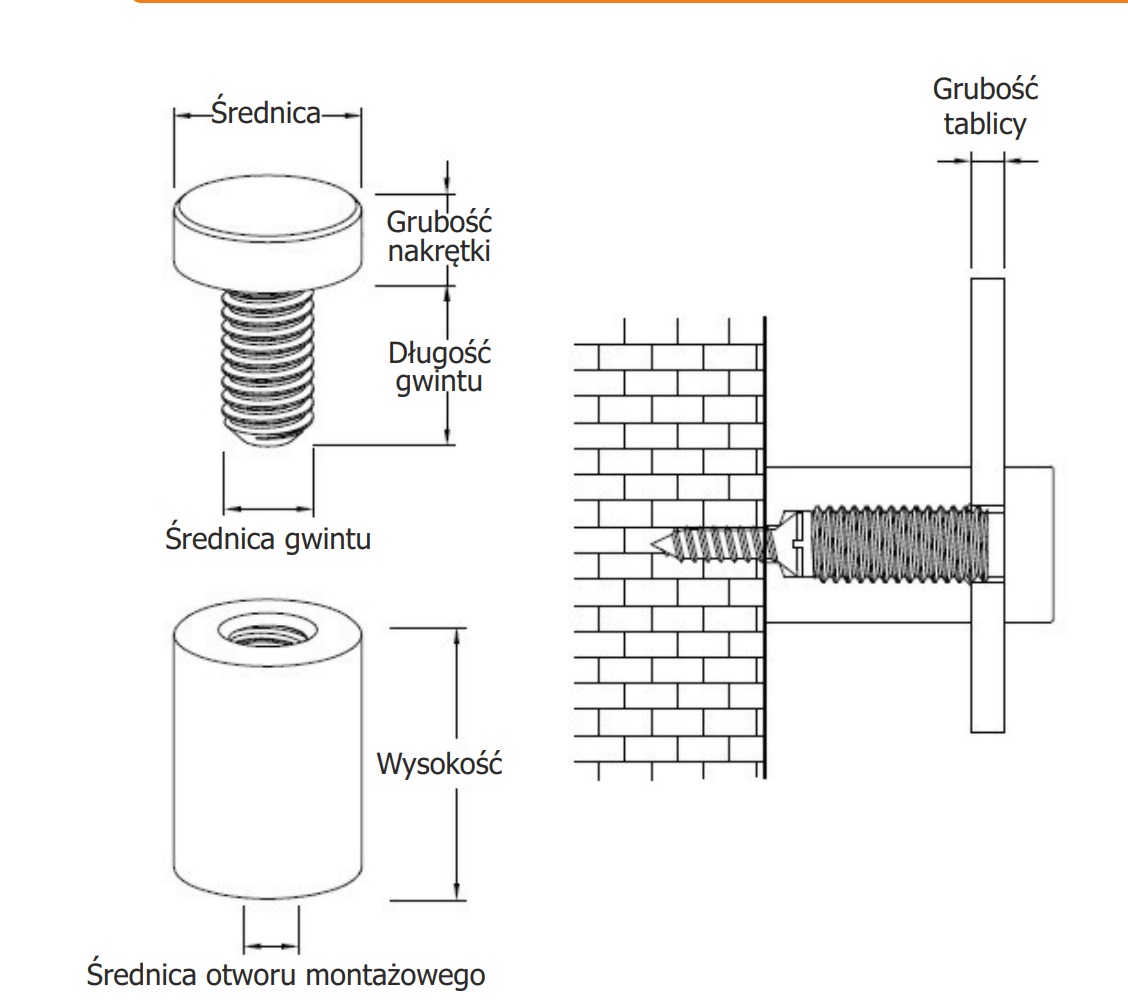 Średnica

Grubość nakrętki

Długość gwintu

Średnica gwintu

Wysokość

Średnica otworu montażowego

Grubość tablicy